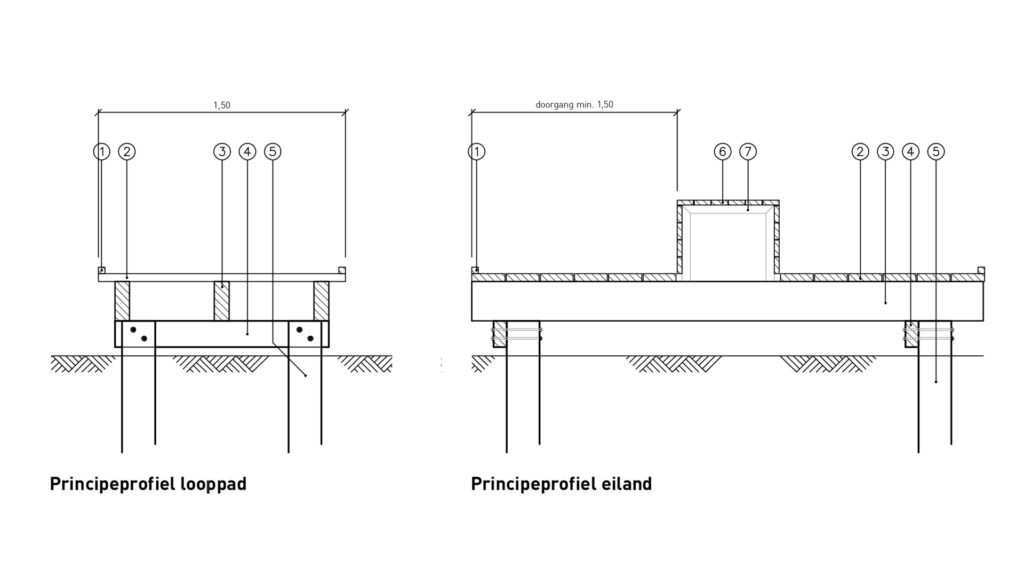 1,50

1 2 3 4 5

Principeprofiel looppad

doorgang min. 1,50

1 6 7 2 3 4 5

Principeprofiel eiland